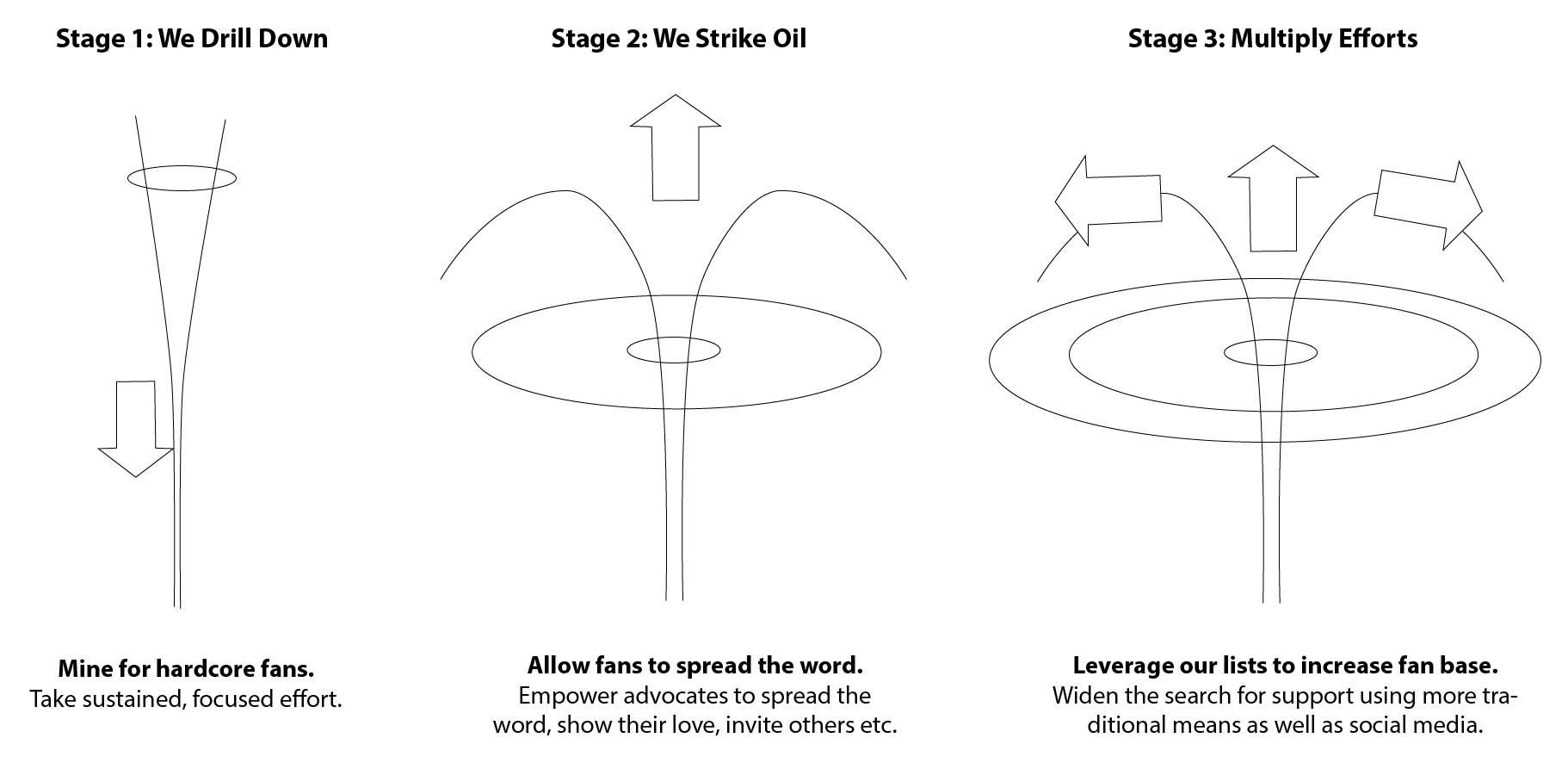 Stage 1: We Drill Down

Mine for hardcore fans.
Take sustained, focused effort.

Stage 2: We Strike Oil

Allow fans to spread the word.
Empower advocates to spread the word, show their love, invite others etc.

Stage 3: Multiply Efforts

Leverage our lists to increase fan base.
Widen the search for support using more traditional means as well as social media.